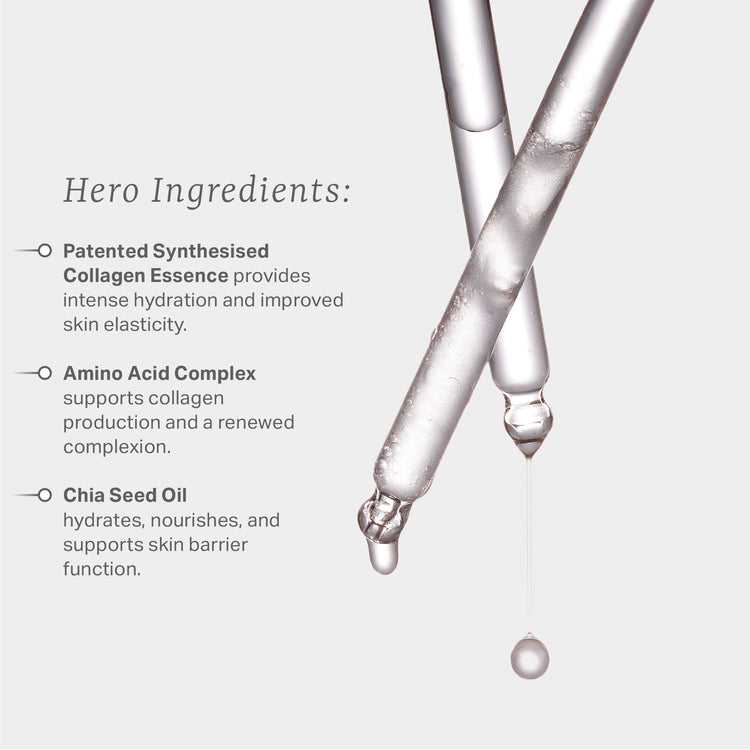 Hero Ingredients:

Patented Synthesised Collagen Essence provides intense hydration and improved skin elasticity.

Amino Acid Complex supports collagen production and a renewed complexion.

Chia Seed Oil hydrates, nourishes, and supports skin barrier function.