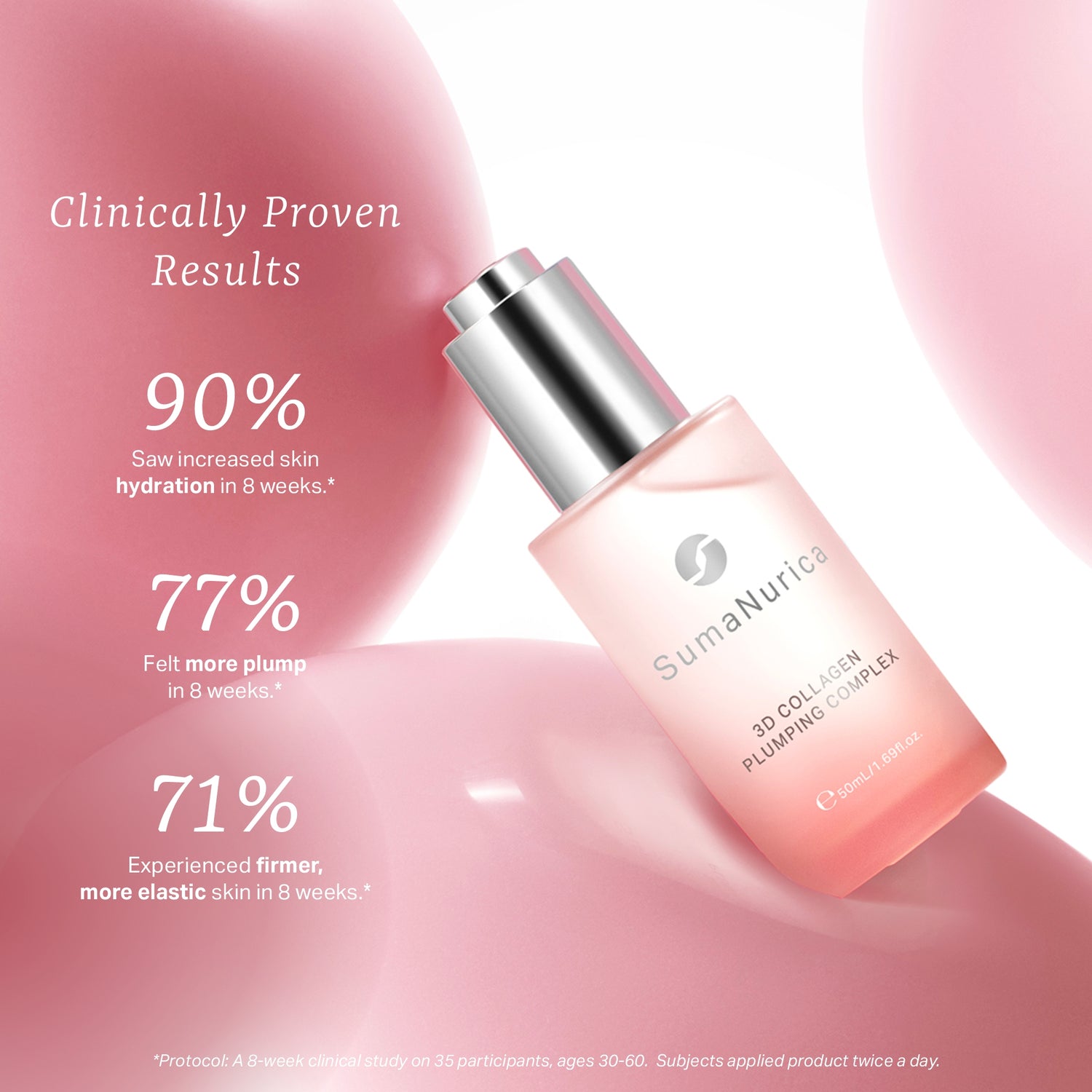 Clinically Proven Results

90%
Saw increased skin hydration in 8 weeks.*

77%
Felt more plump in 8 weeks.*

71%
Experienced firmer, more elastic skin in 8 weeks.*

SumaNurica
3D COLLAGEN PLUMPING COMPLEX
℮ 50mL/1.69fl.oz.

*Protocol: A 8-week clinical study on 35 participants, ages 30-60. Subjects applied product twice a day.