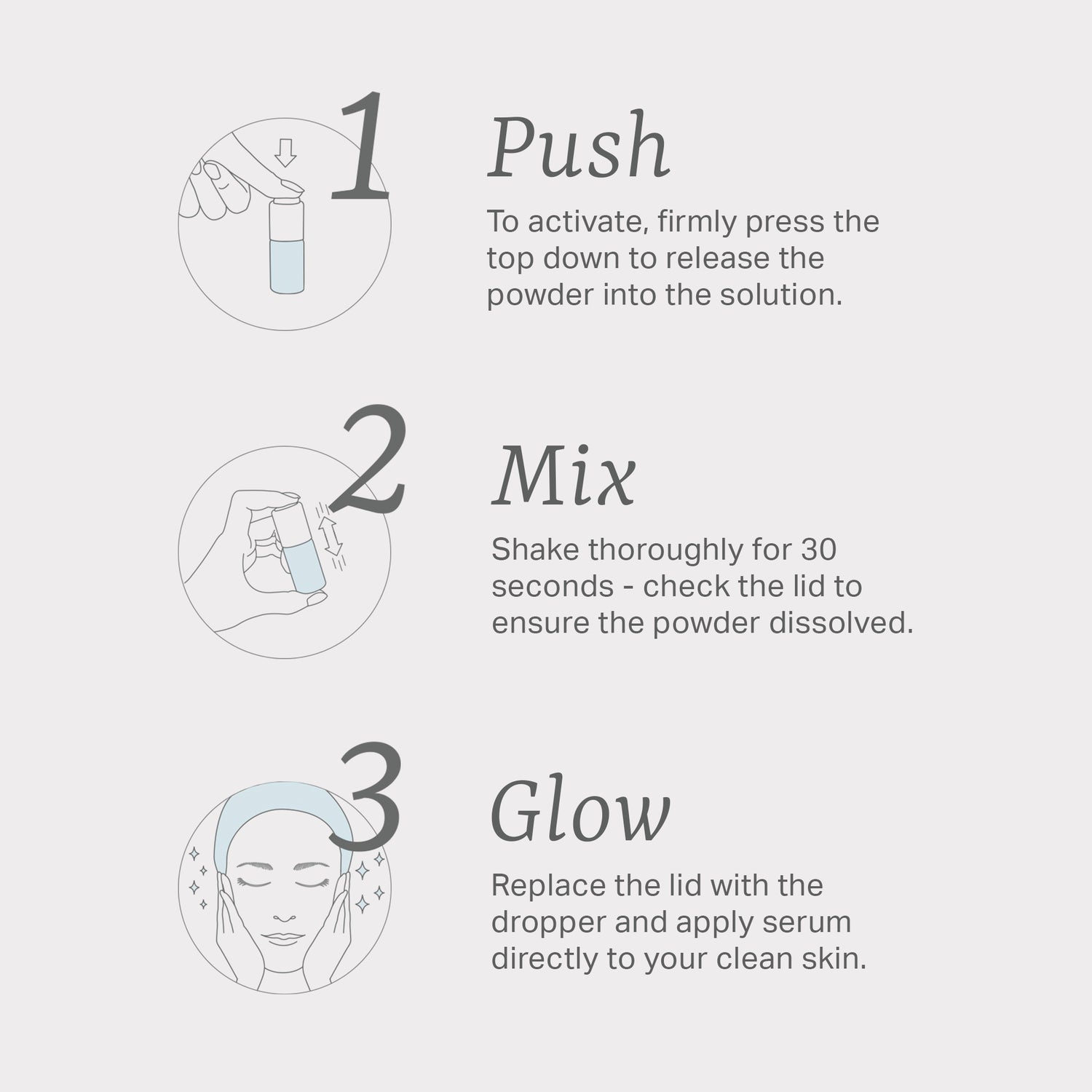 1

Push

To activate, firmly press the top down to release the powder into the solution.

2

Mix

Shake thoroughly for 30 seconds - check the lid to ensure the powder dissolved.

3

Glow

Replace the lid with the dropper and apply serum directly to your clean skin.